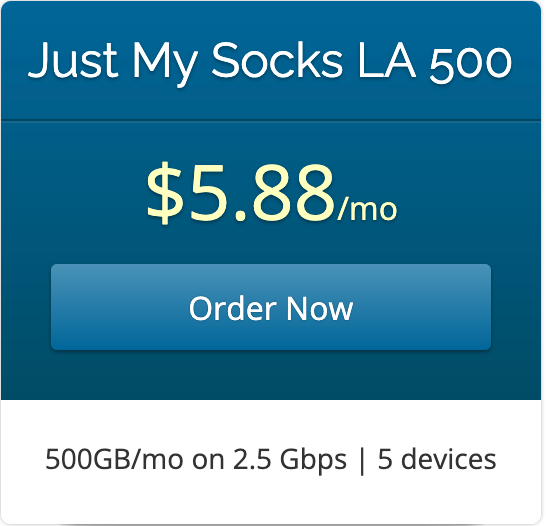 Just My Socks LA 500

$5.88/mo

Order Now

500GB/mo on 2.5 Gbps | 5 devices